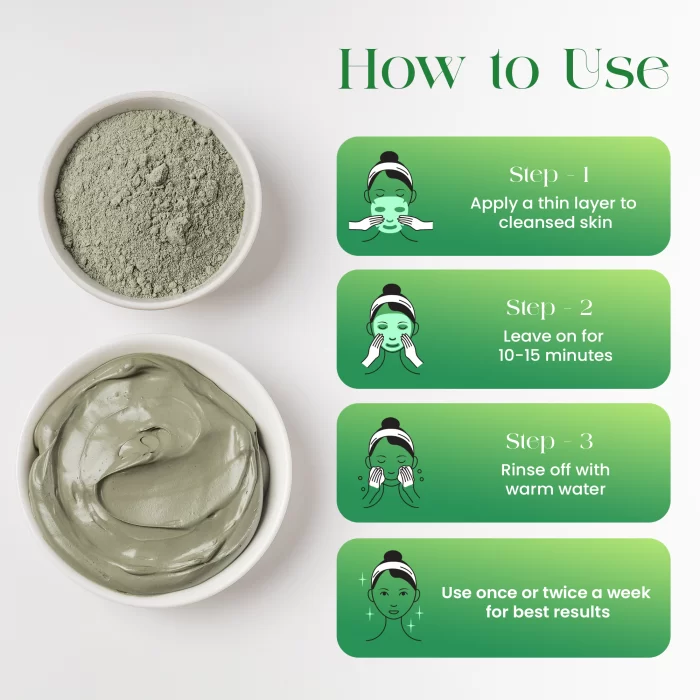 How to Use

Step - 1
Apply a thin layer to cleansed skin

Step - 2
Leave on for 10-15 minutes

Step - 3
Rinse off with warm water

Use once or twice a week for best results